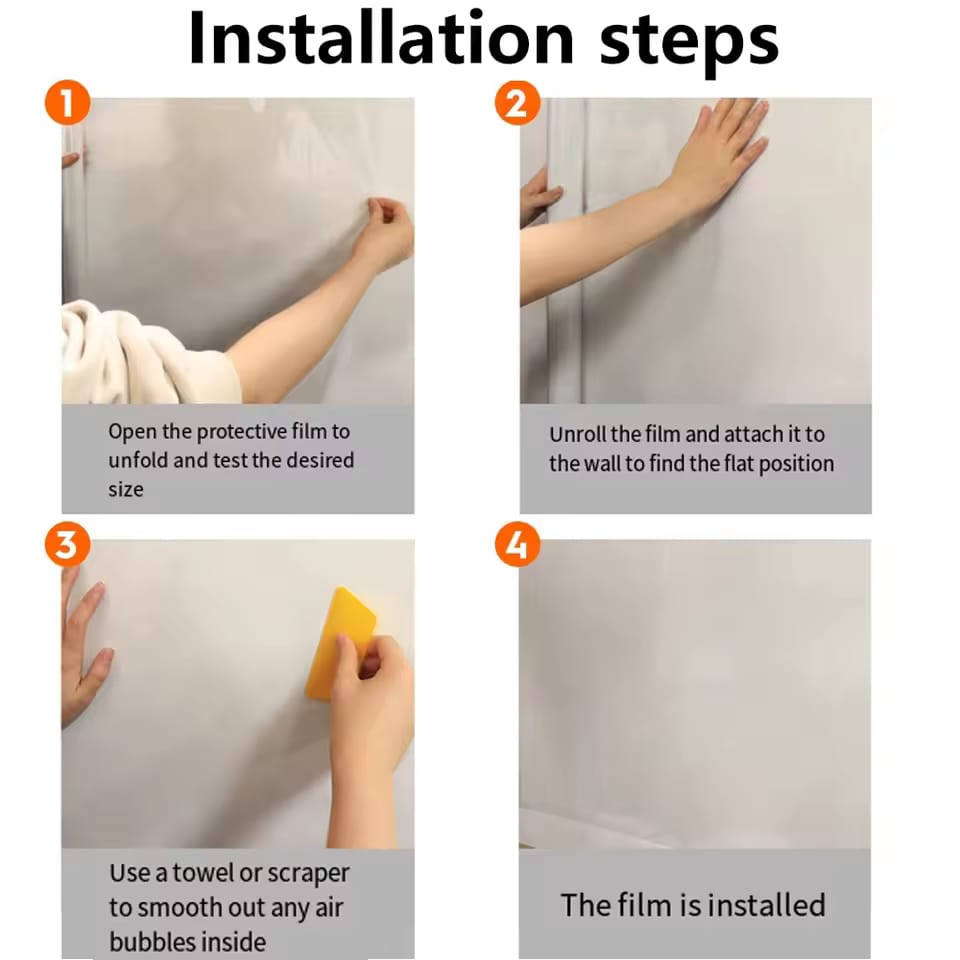 Installation steps

1

Open the protective film to unfold and test the desired size

2

Unroll the film and attach it to the wall to find the flat position

3

Use a towel or scraper to smooth out any air bubbles inside

4

The film is installed