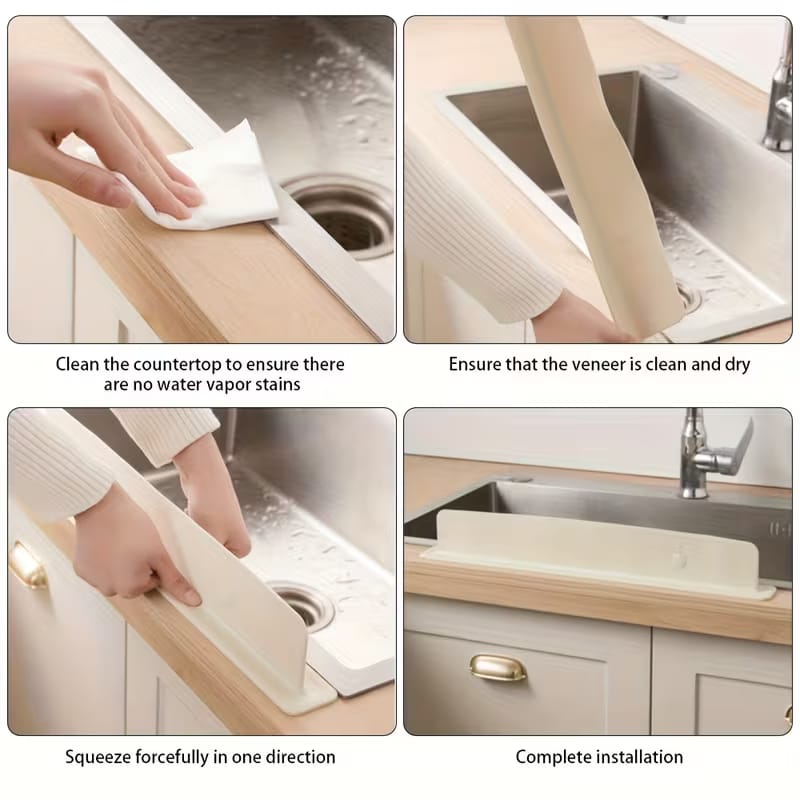 Clean the countertop to ensure there are no water vapor stains

Ensure that the veneer is clean and dry

Squeeze forcefully in one direction

Complete installation