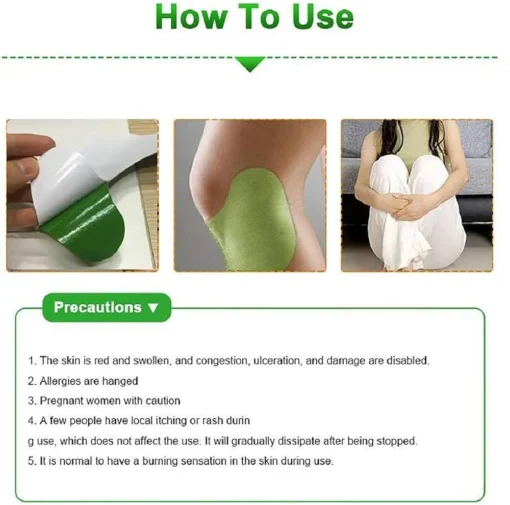 How To Use

Precautions ▼

1. The skin is red and swollen, and congestion, ulceration, and damage are disabled.
2. Allergies are hanged
3. Pregnant women with caution
4. A few people have local itching or rash durin
g use, which does not affect the use. It will gradually dissipate after being stopped.
5. It is normal to have a burning sensation in the skin during use.